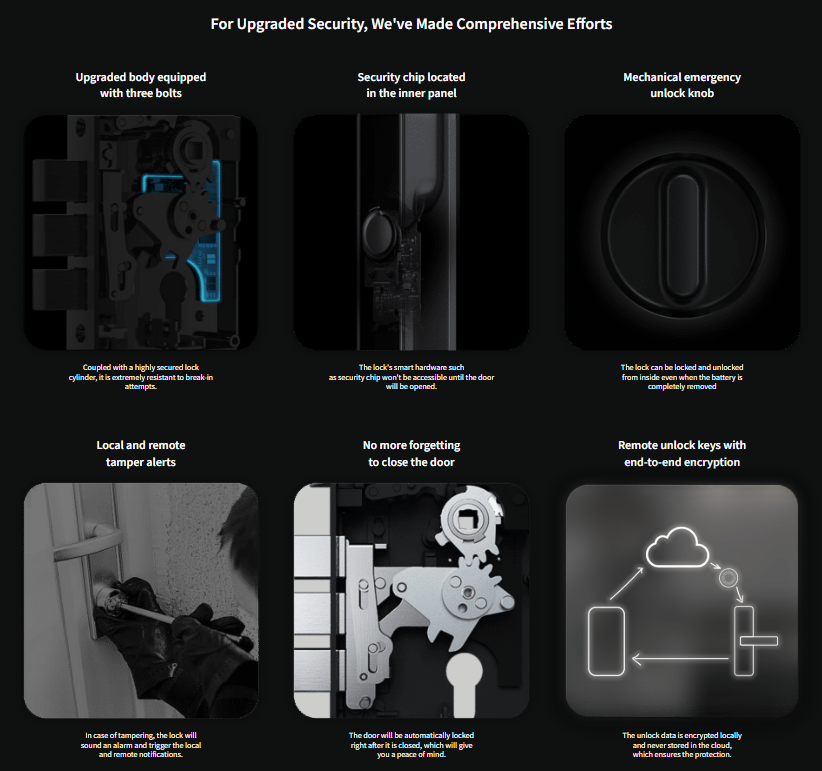 For Upgraded Security, We've Made Comprehensive Efforts

Upgraded body equipped with three bolts

Coupled with a highly secured lock cylinder, it is extremely resistant to break-in attempts.

Security chip located in the inner panel

The lock's smart hardware such as security chip won't be accessible until the door will be opened.

Mechanical emergency unlock knob

The lock can be locked and unlocked from inside even when the battery is completely removed

Local and remote tamper alerts

In case of tampering, the lock will sound an alarm and trigger the local and remote notifications.

No more forgetting to close the door

The door will be automatically locked right after it is closed, which will give you a peace of mind.

Remote unlock keys with end-to-end encryption

The unlock data is encrypted locally and never stored in the cloud, which ensures the protection.